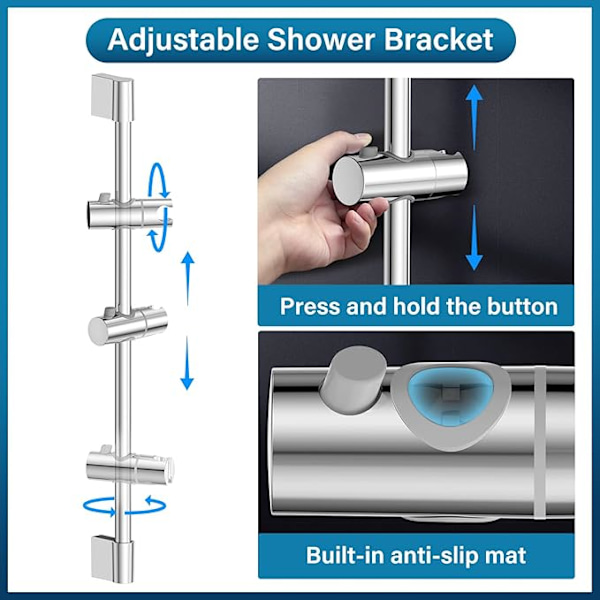 Adjustable Shower Bracket

Press and hold the button

Built-in anti-slip mat