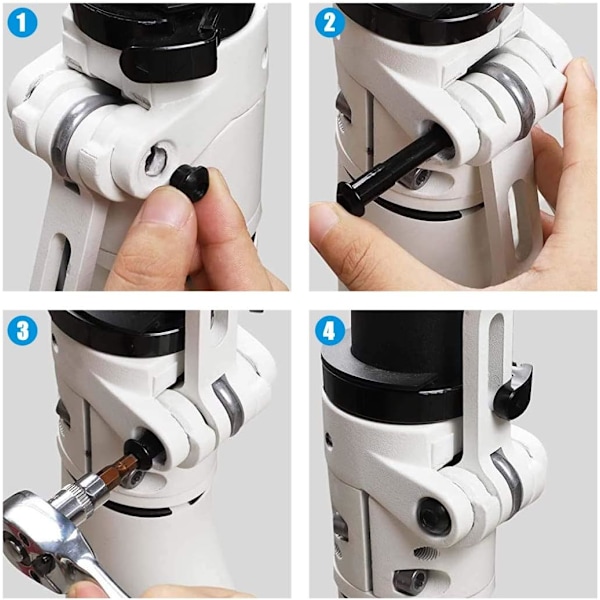 1

2

3

4