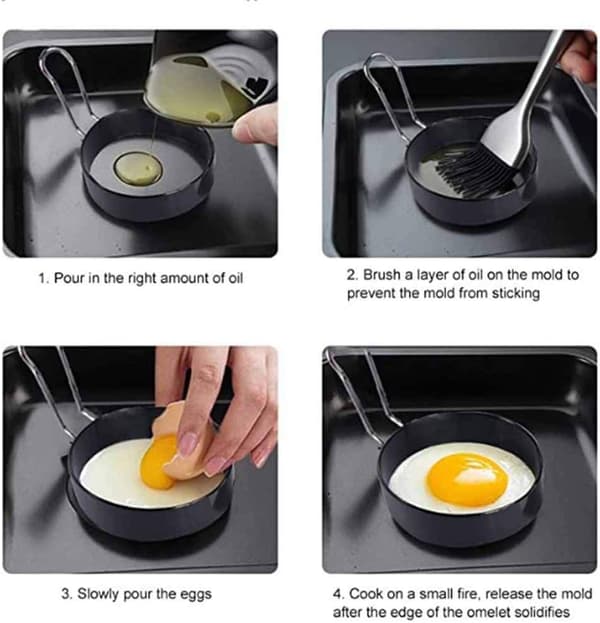 1. Pour in the right amount of oil

2. Brush a layer of oil on the mold to prevent the mold from sticking

3. Slowly pour the eggs

4. Cook on a small fire, release the mold after the edge of the omelet solidifies