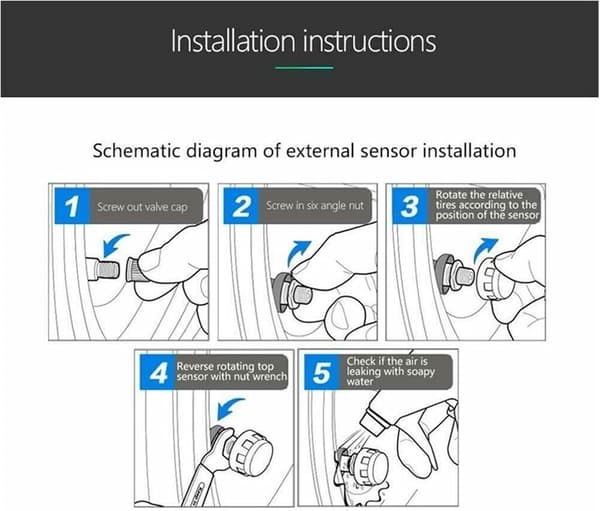 Installation instructions

Schematic diagram of external sensor installation

1 Screw out valve cap

2 Screw in six angle nut

3 Rotate the relative tires according to the position of the sensor

4 Reverse rotating top sensor with nut wrench

5 Check if the air is leaking with soapy water