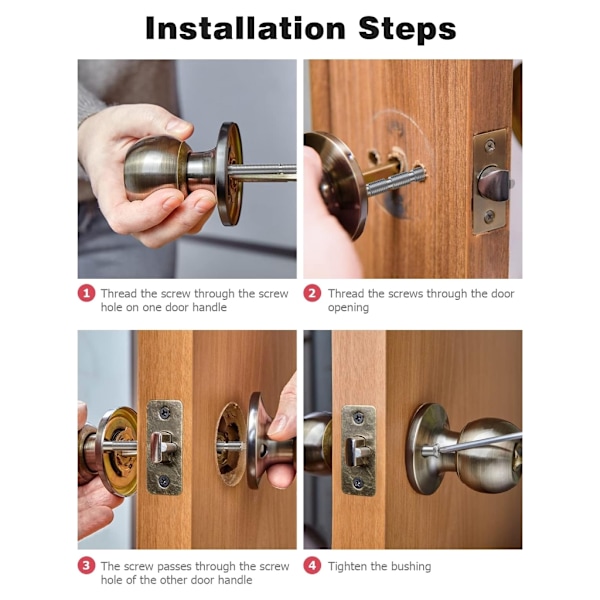 Installation Steps

1 Thread the screw through the screw hole on one door handle

2 Thread the screws through the door opening

3 The screw passes through the screw hole of the other door handle

4 Tighten the bushing