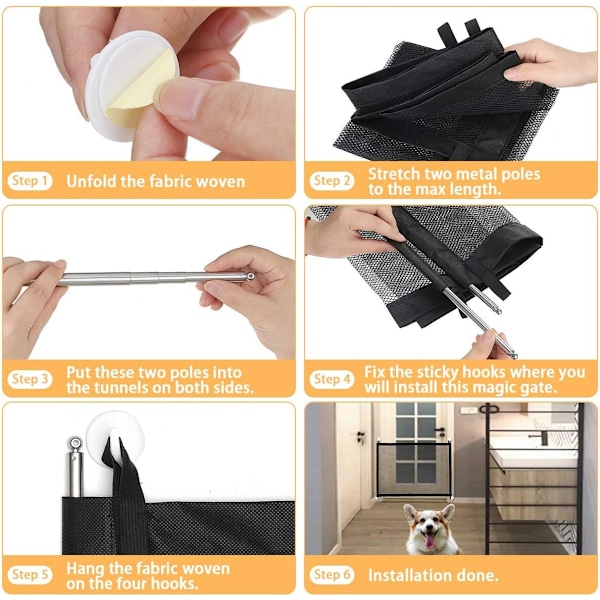 Step 1 Unfold the fabric woven

Step 2 Stretch two metal poles to the max length.

Step 3 Put these two poles into the tunnels on both sides.

Step 4 Fix the sticky hooks where you will install this magic gate.

Step 5 Hang the fabric woven on the four hooks.

Step 6 Installation done.