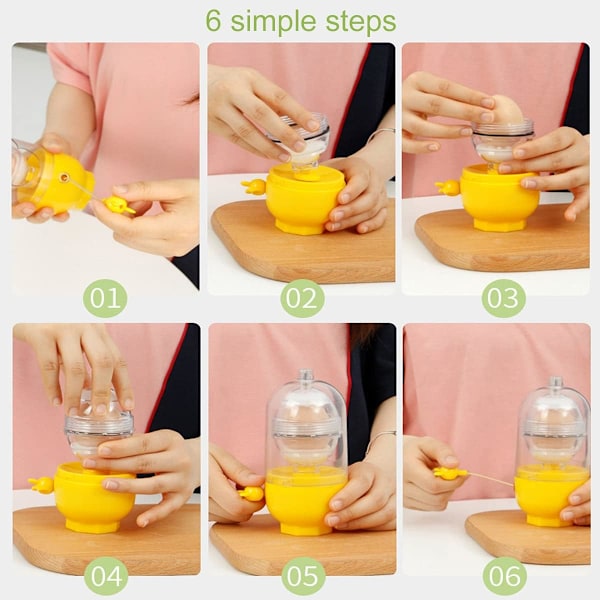 6 simple steps

01

02

03

04

05

06