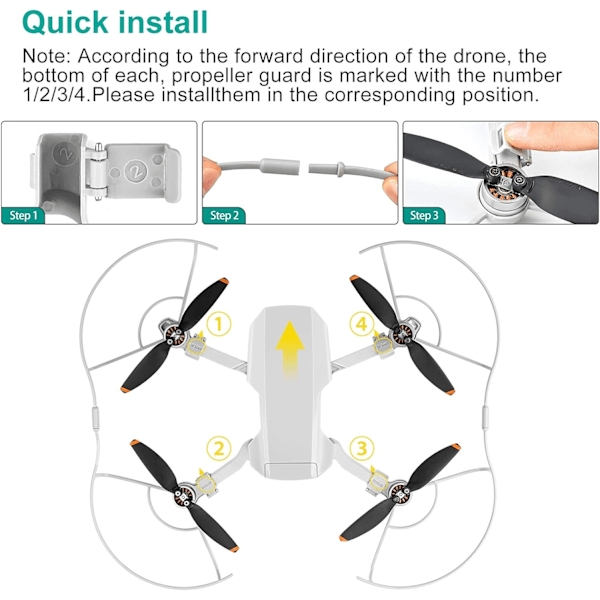 Quick install

Note: According to the forward direction of the drone, the bottom of each, propeller guard is marked with the number 1/2/3/4.Please installthem in the corresponding position.

2
2
Step 1

Step 2

Step 3

1
4
2
3