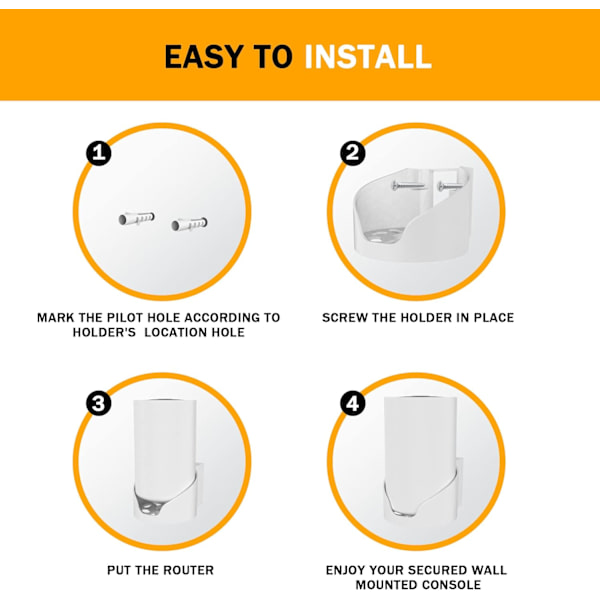 EASY TO INSTALL

1

MARK THE PILOT HOLE ACCORDING TO HOLDER'S LOCATION HOLE

2

SCREW THE HOLDER IN PLACE

3

PUT THE ROUTER

4

ENJOY YOUR SECURED WALL MOUNTED CONSOLE