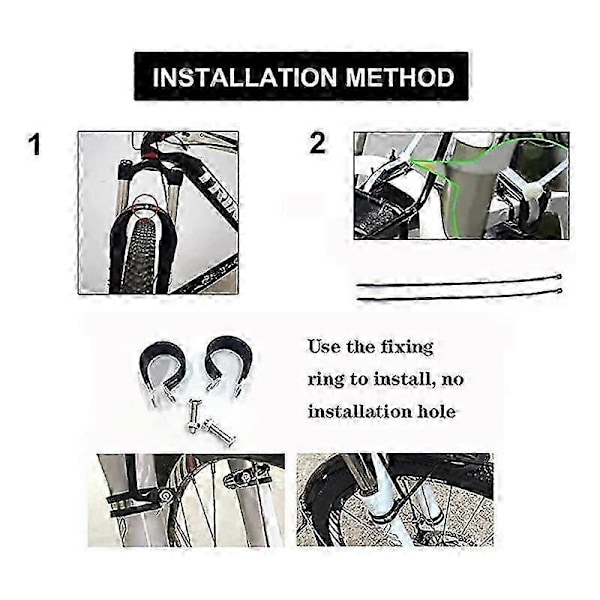 INSTALLATION METHOD

1

2

Use the fixing ring to install, no installation hole