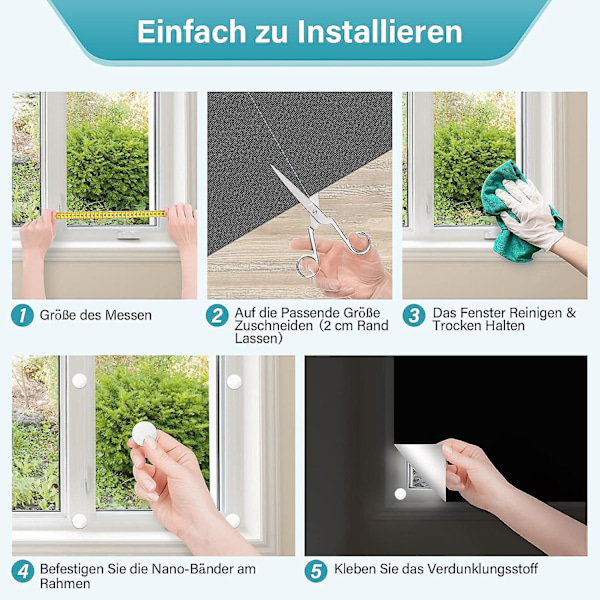 Einfach zu Installieren

1 Größe des Messen

2 Auf die Passende Größe Zuschneiden (2 cm Rand Lassen)

3 Das Fenster Reinigen & Trocken Halten

4 Befestigen Sie die Nano-Bänder am Rahmen

5 Kleben Sie das Verdunklungsstoff