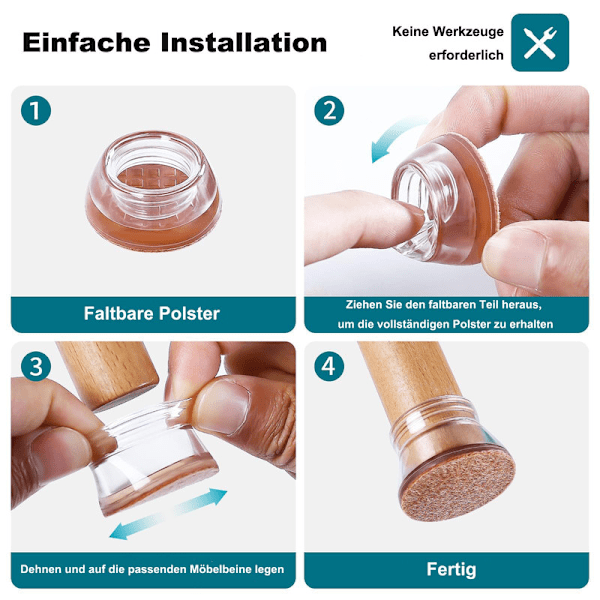 Einfache Installation

Keine Werkzeuge erforderlich

1

Faltbare Polster

2

Ziehen Sie den faltbaren Teil heraus, um die vollständigen Polster zu erhalten

3

Dehnen und auf die passenden Möbelbeine legen

4

Fertig