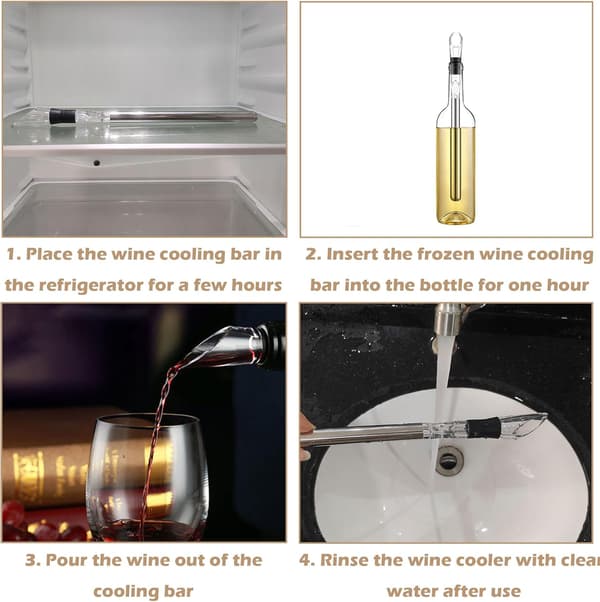 1. Place the wine cooling bar in the refrigerator for a few hours

2. Insert the frozen wine cooling bar into the bottle for one hour

3. Pour the wine out of the cooling bar

4. Rinse the wine cooler with clear water after use