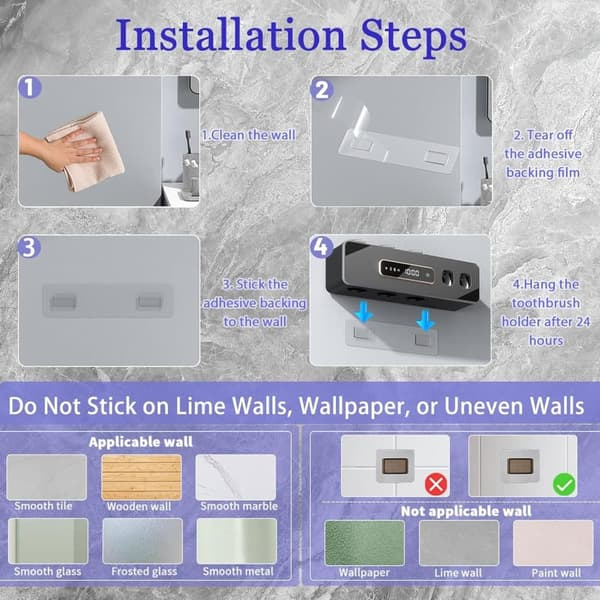 Installation Steps

1

1.Clean the wall

2

2. Tear off the adhesive backing film

3

3. Stick the adhesive backing to the wall

4

4.Hang the toothbrush holder after 24 hours

Do Not Stick on Lime Walls, Wallpaper, or Uneven Walls

Applicable wall

Smooth tile

Wooden wall

Smooth marble

Smooth glass

Frosted glass

Smooth metal

Not applicable wall

Wallpaper

Lime wall

Paint wall