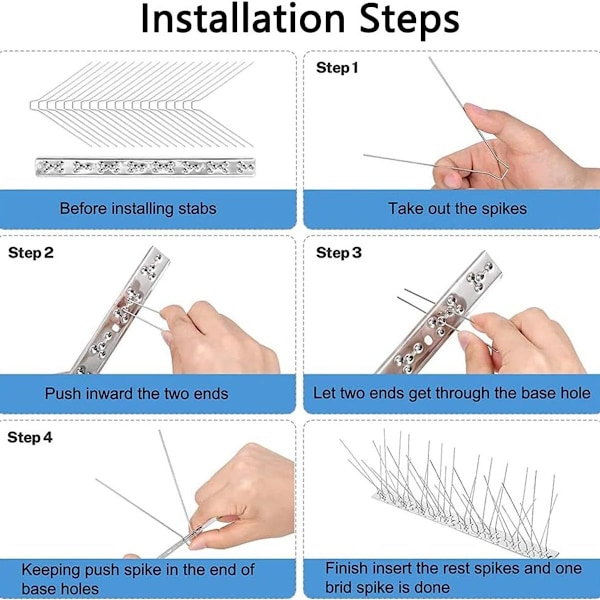 Installation Steps

Before installing stabs

Step 1

Take out the spikes

Step 2

Push inward the two ends

Step 3

Let two ends get through the base hole

Step 4

Keeping push spike in the end of base holes

Finish insert the rest spikes and one brid spike is done