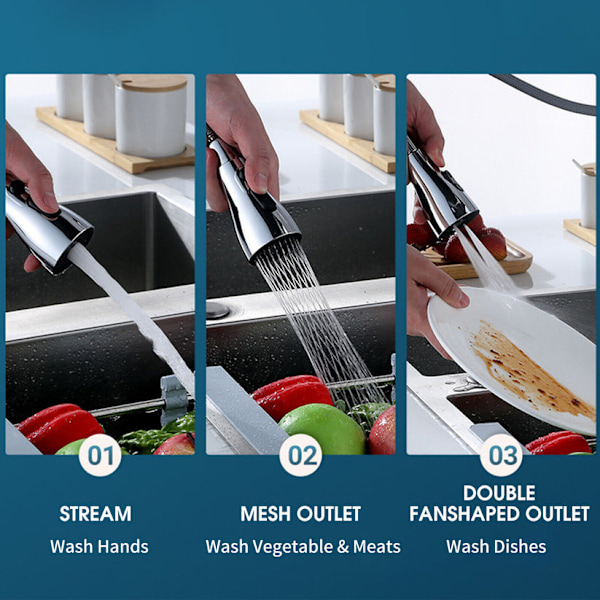 01

STREAM

Wash Hands

02

MESH OUTLET

Wash Vegetable & Meats

03

DOUBLE FANSHAPED OUTLET

Wash Dishes