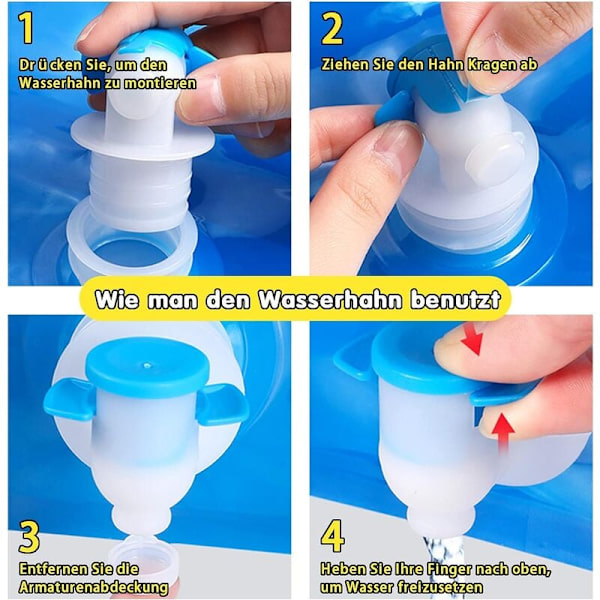 1
Dr ü cken Sie, um den Wasserhahn zu montieren

2
Ziehen Sie den Hahn Kragen ab

Wie man den Wasserhahn benutzt

3
Entfernen Sie die Armaturenabdeckung

4
Heben Sie Ihre Finger nach oben, um Wasser freizusetzen