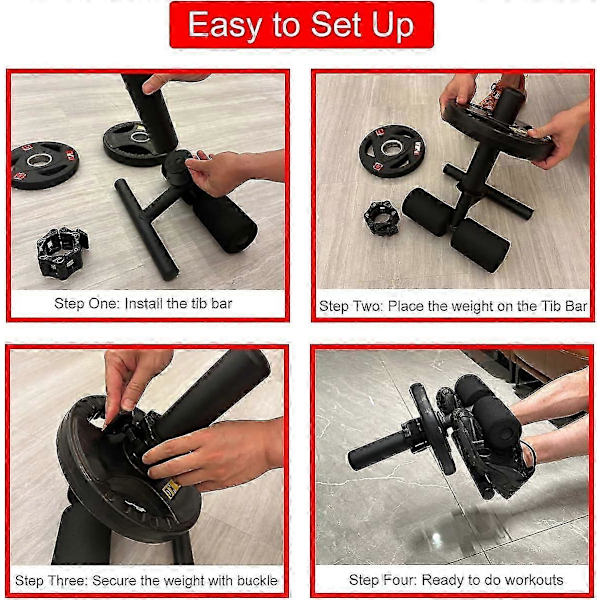 Easy to Set Up

Step One: Install the tib bar

Step Two: Place the weight on the Tib Bar

Step Three: Secure the weight with buckle

Step Four: Ready to do workouts