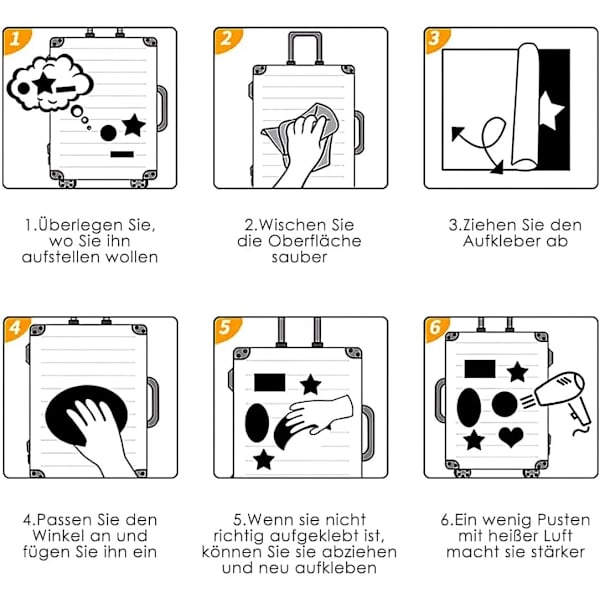 1

2

3

1.Überlegen Sie, wo Sie ihn aufstellen wollen

2.Wischen Sie die Oberfläche sauber

3.Ziehen Sie den Aufkleber ab

4

5

6

4.Passen Sie den Winkel an und fügen Sie ihn ein

5.Wenn sie nicht richtig aufgeklebt ist, können Sie sie abziehen und neu aufkleben

6.Ein wenig Pusten mit heißer Luft macht sie stärker