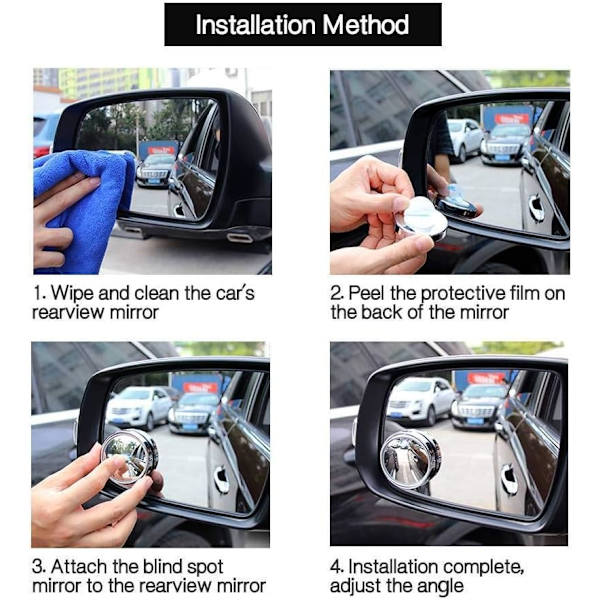 Installation Method

1. Wipe and clean the car's rearview mirror

2. Peel the protective film on the back of the mirror

3. Attach the blind spot mirror to the rearview mirror

4. Installation complete, adjust the angle