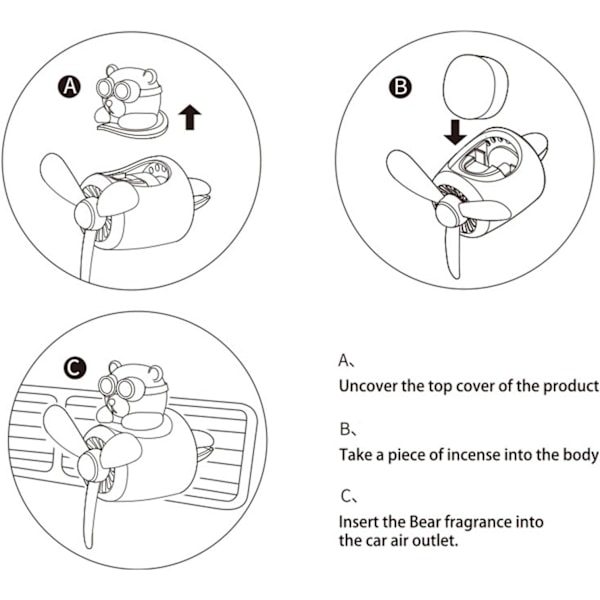 A

B

C

A、
Uncover the top cover of the product

B、
Take a piece of incense into the body

C、
Insert the Bear fragrance into the car air outlet.