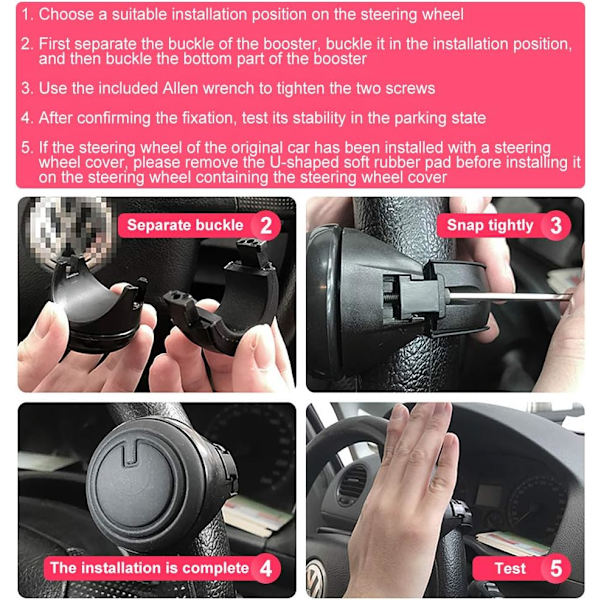 1. Choose a suitable installation position on the steering wheel

2. First separate the buckle of the booster, buckle it in the installation position, and then buckle the bottom part of the booster

3. Use the included Allen wrench to tighten the two screws

4. After confirming the fixation, test its stability in the parking state

5. If the steering wheel of the original car has been installed with a steering wheel cover, please remove the U-shaped soft rubber pad before installing it on the steering wheel containing the steering wheel cover

Separate buckle 2

Snap tightly 3

The installation is complete 4

Test 5