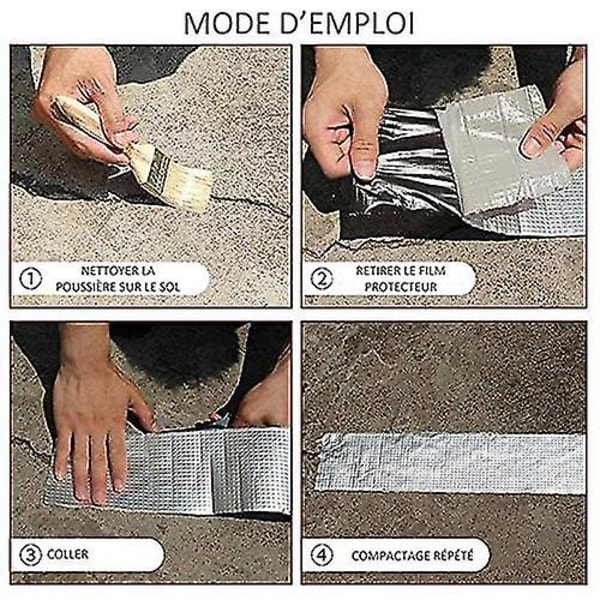 MODE D'EMPLOI

① NETTOYER LA POUSSIÈRE SUR LE SOL

② RETIRER LE FILM PROTECTEUR

③ COLLER

④ COMPACTAGE RÉPÉTÉ