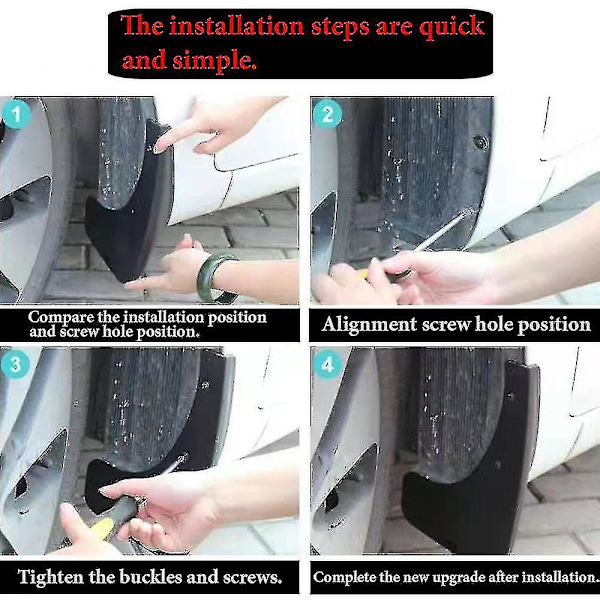 The installation steps are quick and simple.

1

Compare the installation position and screw hole position.

2

Alignment screw hole position

3

Tighten the buckles and screws.

4

Complete the new upgrade after installation.