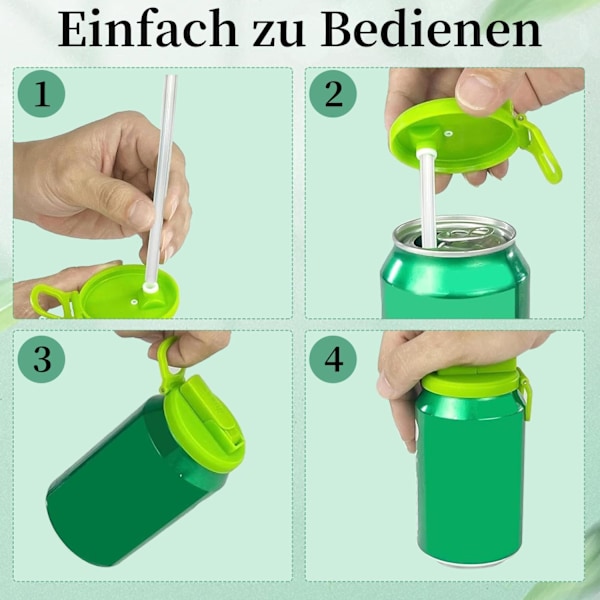 Einfach zu Bedienen

1

2

3

4