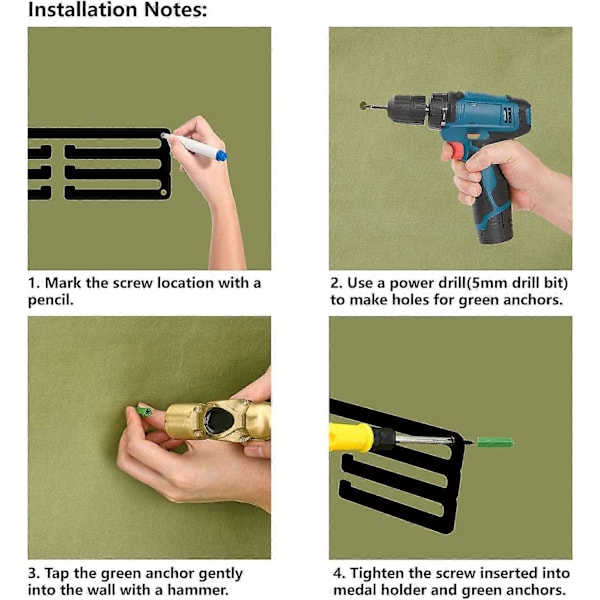 Installation Notes:

1. Mark the screw location with a pencil.

2. Use a power drill(5mm drill bit) to make holes for green anchors.

3. Tap the green anchor gently into the wall with a hammer.

4. Tighten the screw inserted into medal holder and green anchors.