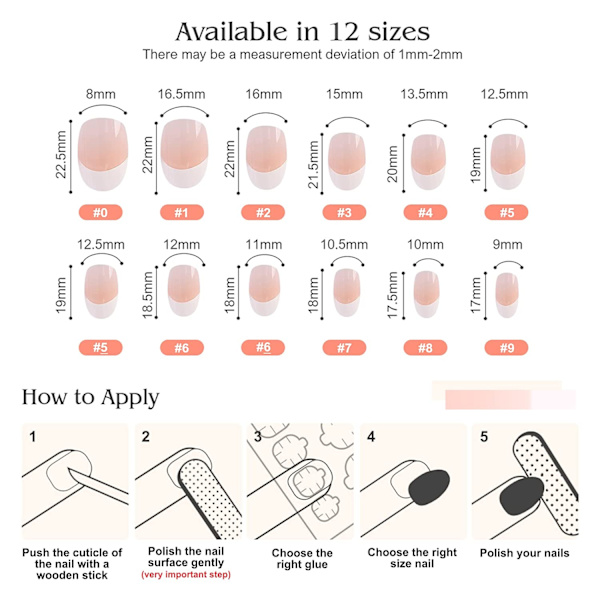 Available in 12 sizes
There may be a measurement deviation of 1mm-2mm

8mm
22.5mm
#0

16.5mm
22mm
#1

16mm
22mm
#2

15mm
21.5mm
#3

13.5mm
20mm
#4

12.5mm
19mm
#5

12.5mm
19mm
#5

12mm
18.5mm
#6

11mm
18mm
#6

10.5mm
18mm
#7

10mm
17.5mm
#8

9mm
17mm
#9

How to Apply

1
Push the cuticle of the nail with a wooden stick

2
Polish the nail surface gently
(very important step)

3
Choose the right glue

4
Choose the right size nail

5
Polish your nails