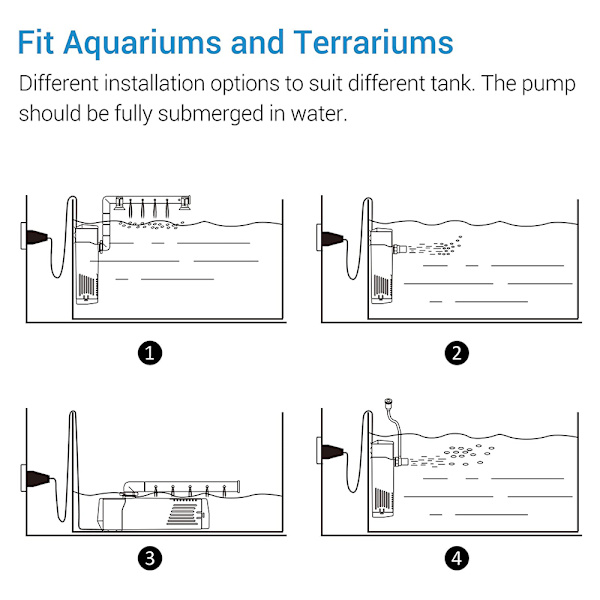 Fit Aquariums and Terrariums

Different installation options to suit different tank. The pump should be fully submerged in water.

1

2

3

4