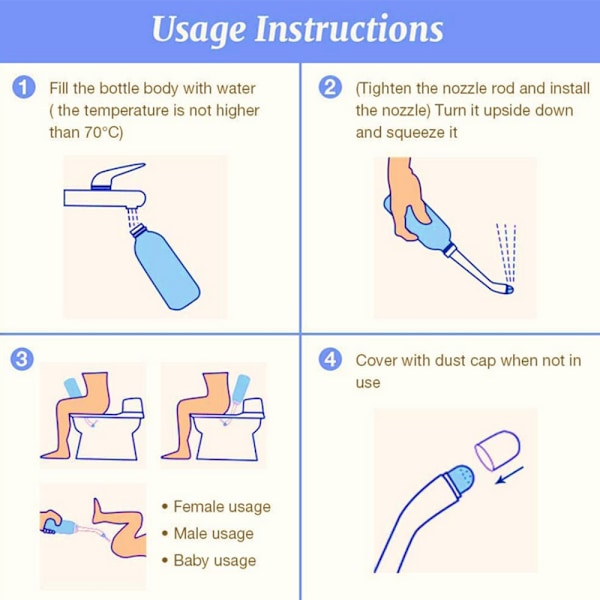 Usage Instructions

1 Fill the bottle body with water ( the temperature is not higher than 70°C)

2 (Tighten the nozzle rod and install the nozzle) Turn it upside down and squeeze it

3

• Female usage
• Male usage
• Baby usage

4 Cover with dust cap when not in use