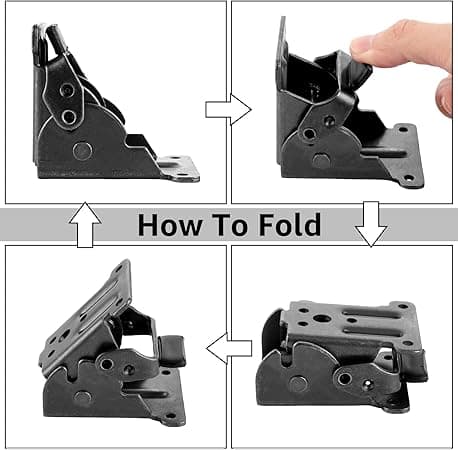 How To Fold