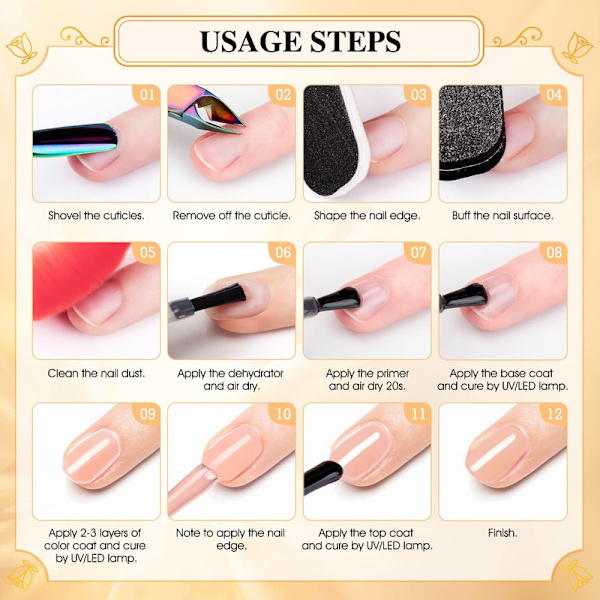 USAGE STEPS

01
Shovel the cuticles.

02
Remove off the cuticle.

03
Shape the nail edge.

04
Buff the nail surface.

05
Clean the nail dust.

06
Apply the dehydrator and air dry.

07
Apply the primer and air dry 20s.

08
Apply the base coat and cure by UV/LED lamp.

09
Apply 2-3 layers of color coat and cure by UV/LED lamp.

10
Note to apply the nail edge.

11
Apply the top coat and cure by UV/LED lamp.

12
Finish.