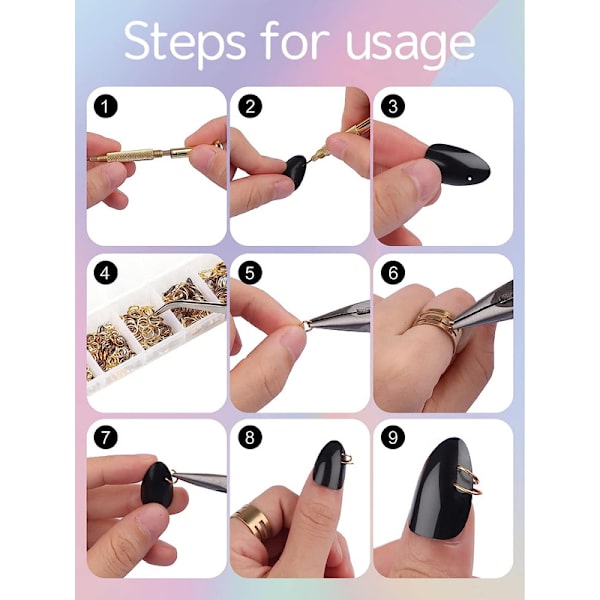 Steps for usage

1

2

3

4

5

6

7

8

9