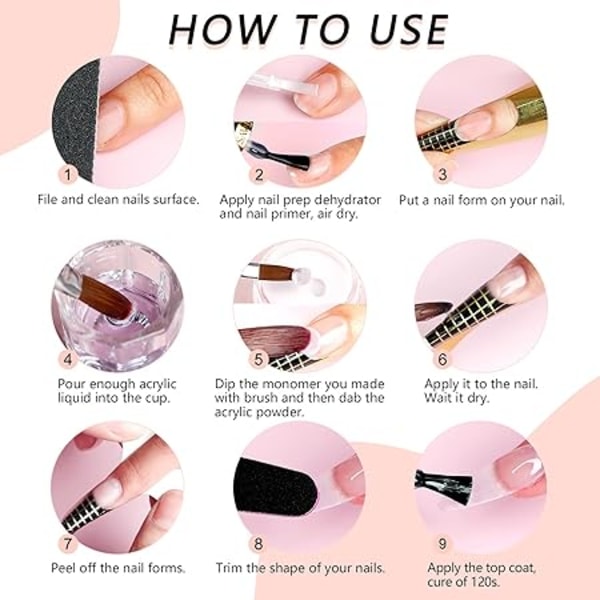 HOW TO USE

1
File and clean nails surface.

2
Apply nail prep dehydrator and nail primer, air dry.

3
Put a nail form on your nail.

4
Pour enough acrylic liquid into the cup.

5
Dip the monomer you made with brush and then dab the acrylic powder.

6
Apply it to the nail. Wait it dry.

7
Peel off the nail forms.

8
Trim the shape of your nails.

9
Apply the top coat, cure of 120s.