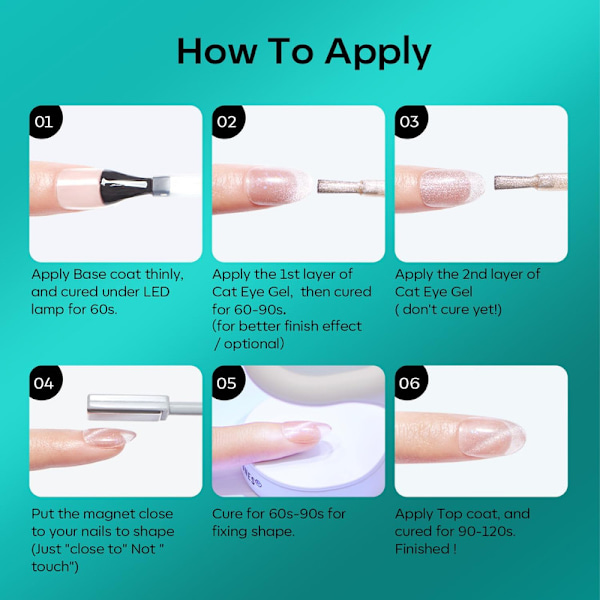 How To Apply

01

Apply Base coat thinly, and cured under LED lamp for 60s.

02

Apply the 1st layer of Cat Eye Gel,  then cured for 60-90s.
(for better finish effect / optional)

03

Apply the 2nd layer of Cat Eye Gel
( don't cure yet!)

04

Put the magnet close to your nails to shape (Just "close to" Not " touch")

05

Cure for 60s-90s for fixing shape.

06

Apply Top coat, and cured for 90-120s. Finished !