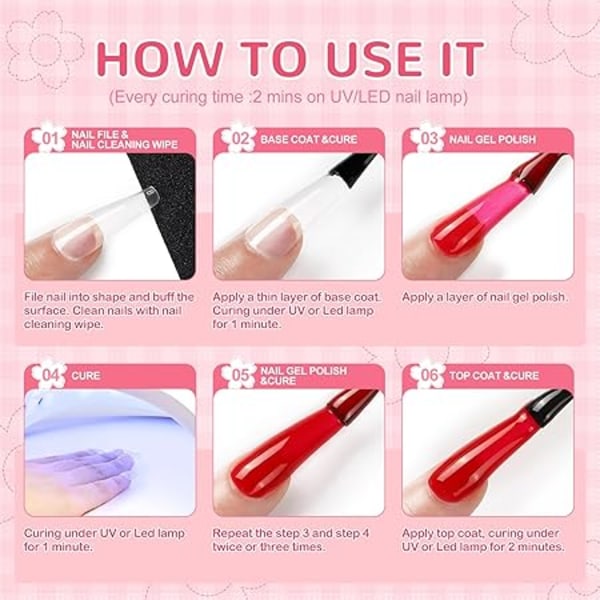 HOW TO USE IT
(Every curing time :2 mins on UV/LED nail lamp)

01 NAIL FILE & NAIL CLEANING WIPE

File nail into shape and buff the surface. Clean nails with nail cleaning wipe.

02 BASE COAT &CURE

Apply a thin layer of base coat. Curing under UV or Led lamp for 1 minute.

03 NAIL GEL POLISH

Apply a layer of nail gel polish.

04 CURE

Curing under UV or Led lamp for 1 minute.

05 NAIL GEL POLISH &CURE

Repeat the step 3 and step 4 twice or three times.

06 TOP COAT &CURE

Apply top coat, curing under UV or Led lamp for 2 minutes.