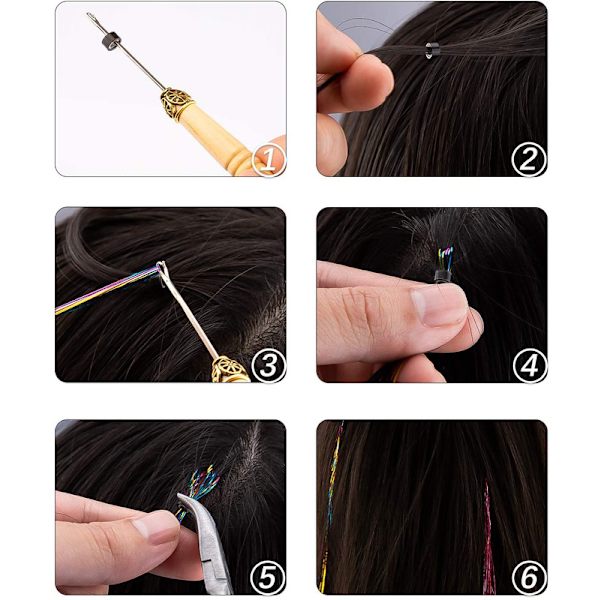 1

2

3

4

5

6