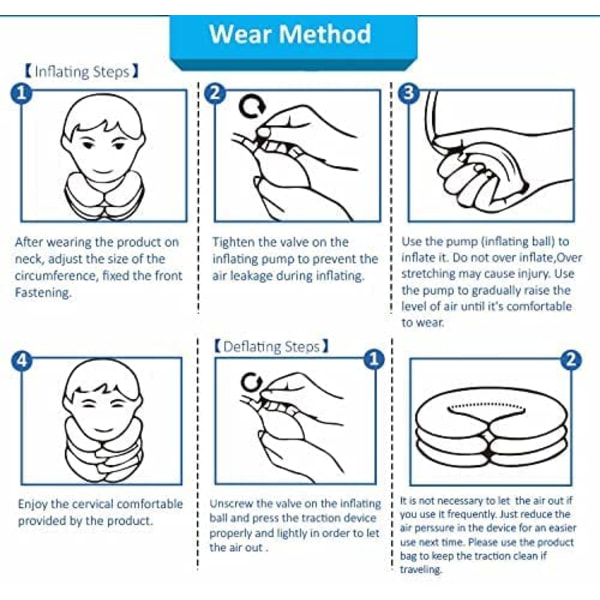 Wear Method

【Inflating Steps】

1

After wearing the product on neck, adjust the size of the circumference, fixed the front Fastening.

2

Tighten the valve on the inflating pump to prevent the air leakage during inflating.

3

Use the pump (inflating ball) to inflate it. Do not over inflate,Over stretching may cause injury. Use the pump to gradually raise the level of air until it's comfortable to wear.

4

Enjoy the cervical comfortable provided by the product.

【Deflating Steps】

1

Unscrew the valve on the inflating ball and press the traction device properly and lightly in order to let the air out .

2

It is not necessary to let the air out if you use it frequently. Just reduce the air perssure in the device for an easier use next time. Please use the product bag to keep the traction clean if traveling.