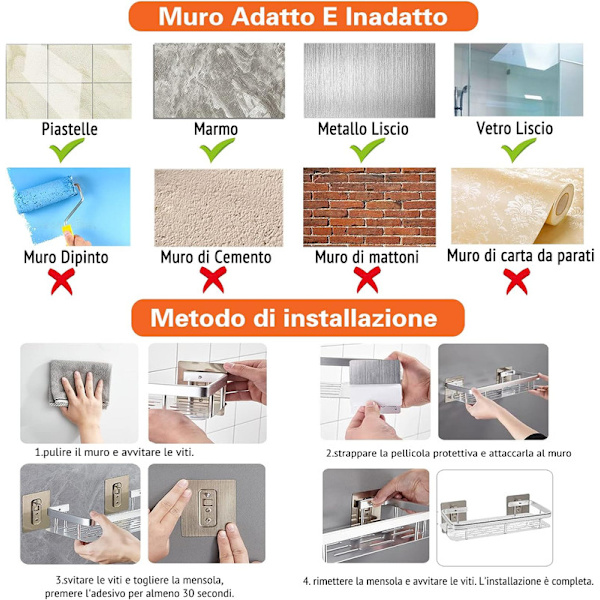 Muro Adatto E Inadatto

Piastelle

Marmo

Metallo Liscio

Vetro Liscio

Muro Dipinto

Muro di Cemento

Muro di mattoni

Muro di carta da parati

Metodo di installazione

1.pulire il muro e avvitare le viti.

2.strappare la pellicola protettiva e attaccarla al muro

3.svitare le viti e togliere la mensola, premere l'adesivo per almeno 30 secondi.

4. rimettere la mensola e avvitare le viti. L'installazione è completa.