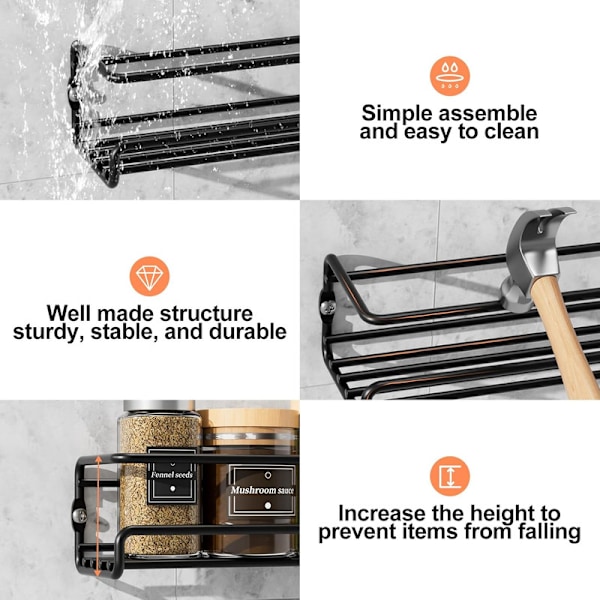 Simple assemble and easy to clean

Well made structure sturdy, stable, and durable

Fennel seeds

Mushroom sauce

Increase the height to prevent items from falling