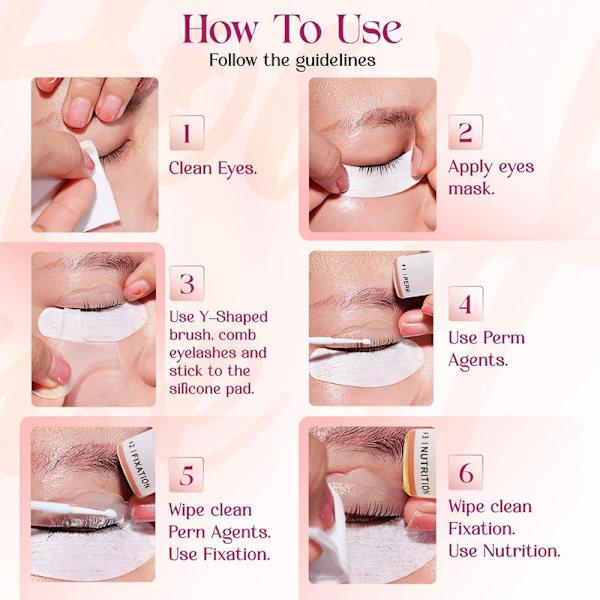 How To Use

Follow the guidelines

1

Clean Eyes.

2

Apply eyes mask.

3

Use Y-Shaped brush, comb eyelashes and stick to the silicone pad.

#1 | PERM

4

Use Perm Agents.

#2 | FIXATION

5

Wipe clean Pern Agents. Use Fixation.

#3 | NUTRITION

6

Wipe clean Fixation. Use Nutrition.