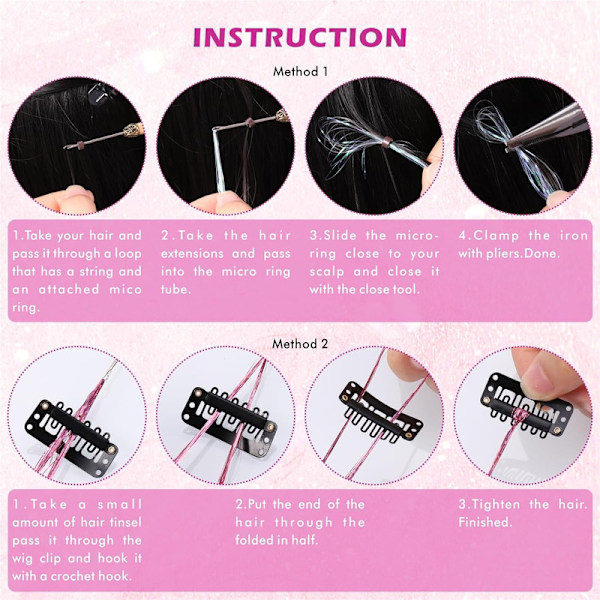 INSTRUCTION

Method 1

1.Take your hair and pass it through a loop that has a string and an attached mico ring.

2.Take the hair extensions and pass into the micro ring tube.

3.Slide the micro-ring close to your scalp and close it with the close tool.

4.Clamp the iron with pliers.Done.

Method 2

1.Take a small amount of hair tinsel pass it through the wig clip and hook it with a crochet hook.

2.Put the end of the hair through the folded in half.

3.Tighten the hair. Finished.