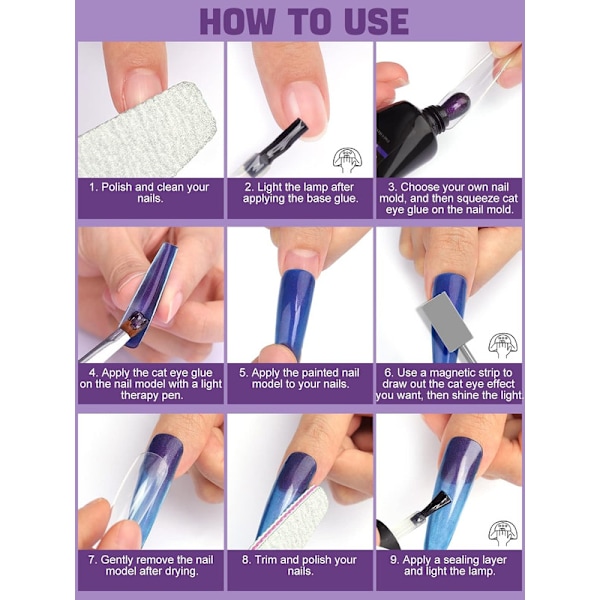 HOW TO USE

1. Polish and clean your nails.

2. Light the lamp after applying the base glue.

3. Choose your own nail mold, and then squeeze cat eye glue on the nail mold.

4. Apply the cat eye glue on the nail model with a light therapy pen.

5. Apply the painted nail model to your nails.

6. Use a magnetic strip to draw out the cat eye effect you want, then shine the light.

7. Gently remove the nail model after drying.

8. Trim and polish your nails.

9. Apply a sealing layer and light the lamp.