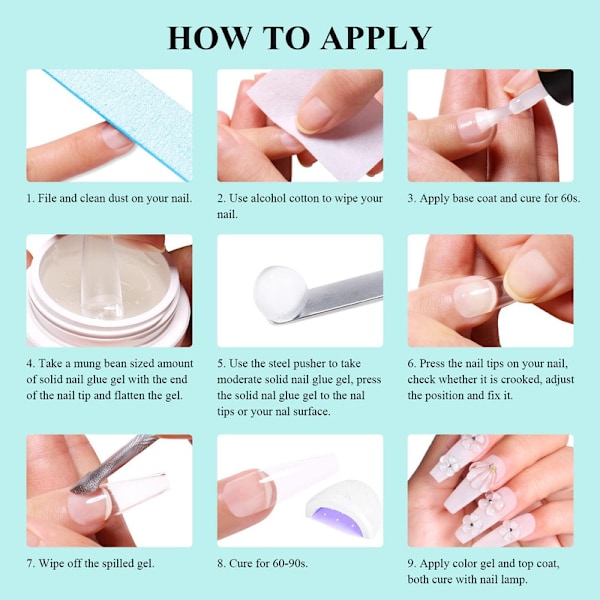 HOW TO APPLY

1. File and clean dust on your nail.

2. Use alcohol cotton to wipe your nail.

3. Apply base coat and cure for 60s.

4. Take a mung bean sized amount of solid nail glue gel with the end of the nail tip and flatten the gel.

5. Use the steel pusher to take moderate solid nail glue gel, press the solid nal glue gel to the nal tips or your nal surface.

6. Press the nail tips on your nail, check whether it is crooked, adjust the position and fix it.

7. Wipe off the spilled gel.

8. Cure for 60-90s.

9. Apply color gel and top coat, both cure with nail lamp.