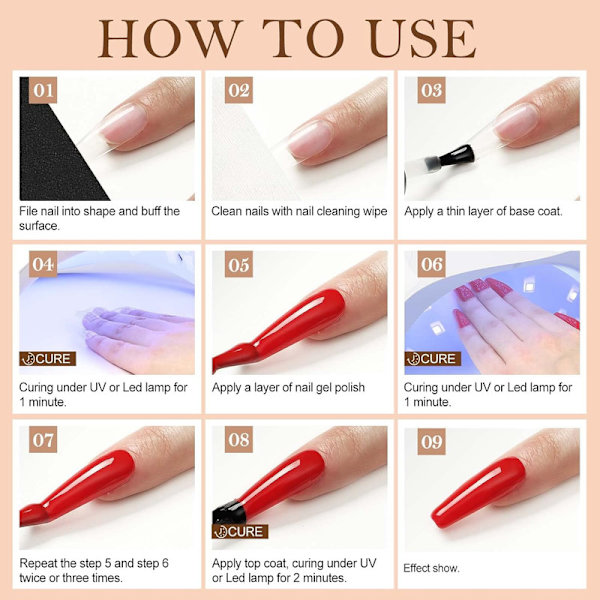 HOW TO USE

01
File nail into shape and buff the surface.

02
Clean nails with nail cleaning wipe

03
Apply a thin layer of base coat.

04
CURE
Curing under UV or Led lamp for 1 minute.

05
Apply a layer of nail gel polish

06
CURE
Curing under UV or Led lamp for 1 minute.

07
Repeat the step 5 and step 6 twice or three times.

08
CURE
Apply top coat, curing under UV or Led lamp for 2 minutes.

09
Effect show.