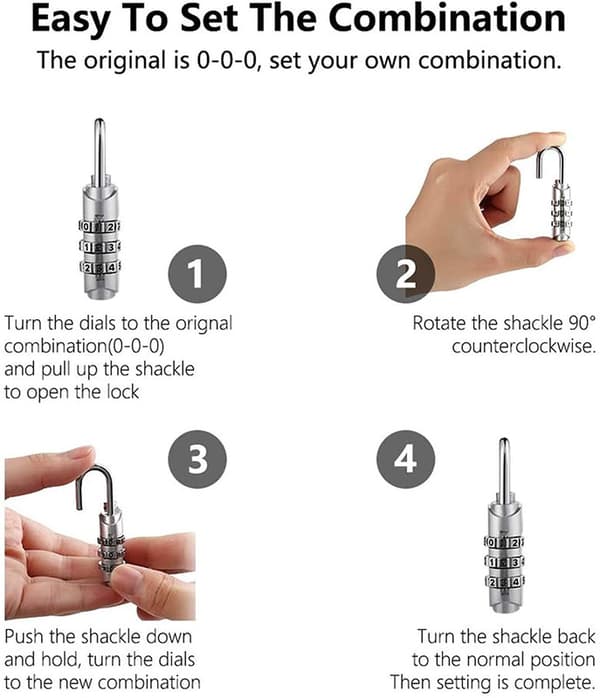 Easy To Set The Combination

The original is 0-0-0, set your own combination.

1

Turn the dials to the orignal combination(0-0-0) and pull up the shackle to open the lock

2

Rotate the shackle 90° counterclockwise.

3

Push the shackle down and hold, turn the dials to the new combination

4

Turn the shackle back to the normal position Then setting is complete.