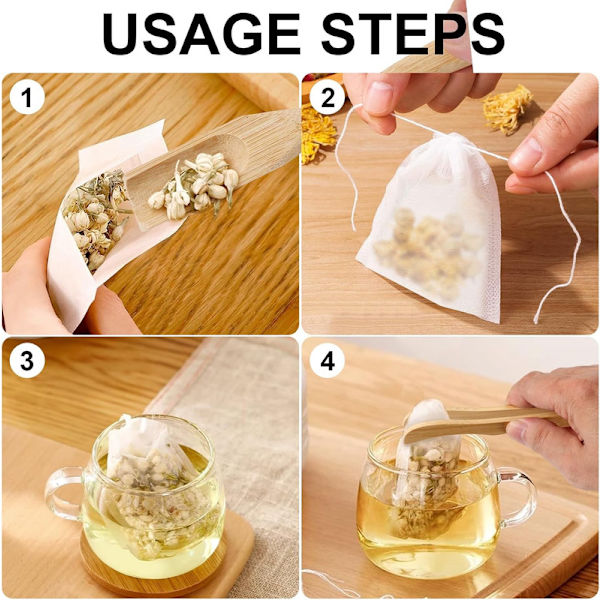 USAGE STEPS

1

2

3

4