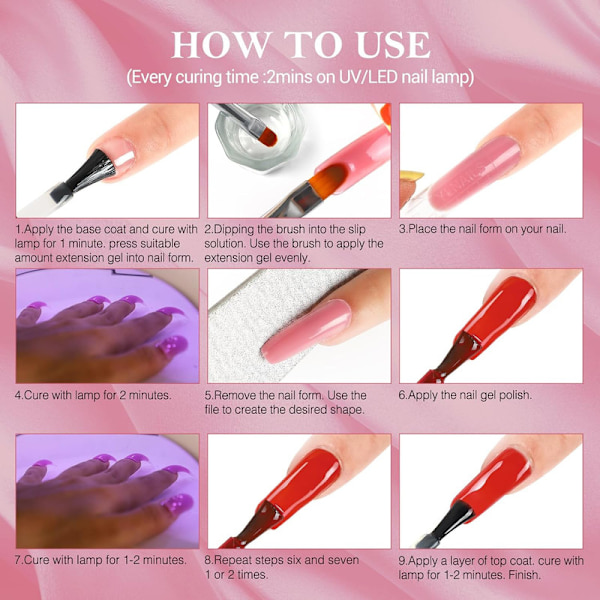 HOW TO USE
(Every curing time :2mins on UV/LED nail lamp)

1.Apply the base coat and cure with lamp for 1 minute. press suitable amount extension gel into nail form.

2.Dipping the brush into the slip solution. Use the brush to apply the extension gel evenly.

3.Place the nail form on your nail.

4.Cure with lamp for 2 minutes.

5.Remove the nail form. Use the file to create the desired shape.

6.Apply the nail gel polish.

7.Cure with lamp for 1-2 minutes.

8.Repeat steps six and seven 1 or 2 times.

9.Apply a layer of top coat. cure with lamp for 1-2 minutes. Finish.