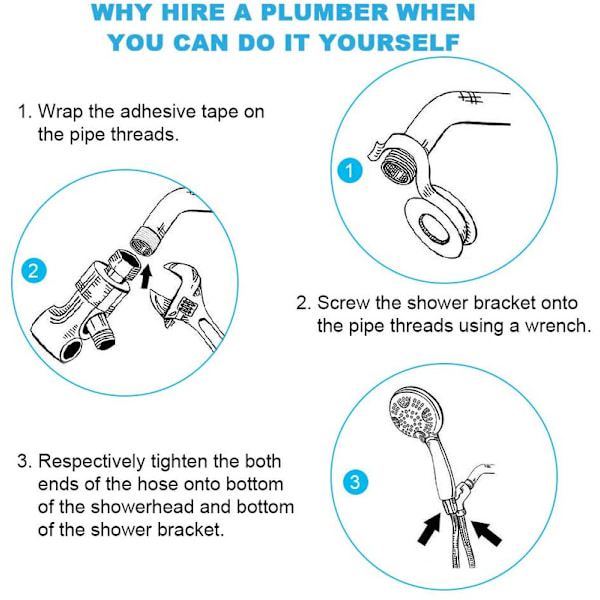 WHY HIRE A PLUMBER WHEN YOU CAN DO IT YOURSELF

1. Wrap the adhesive tape on the pipe threads.

1

2

2. Screw the shower bracket onto the pipe threads using a wrench.

3. Respectively tighten the both ends of the hose onto bottom of the showerhead and bottom of the shower bracket.

3