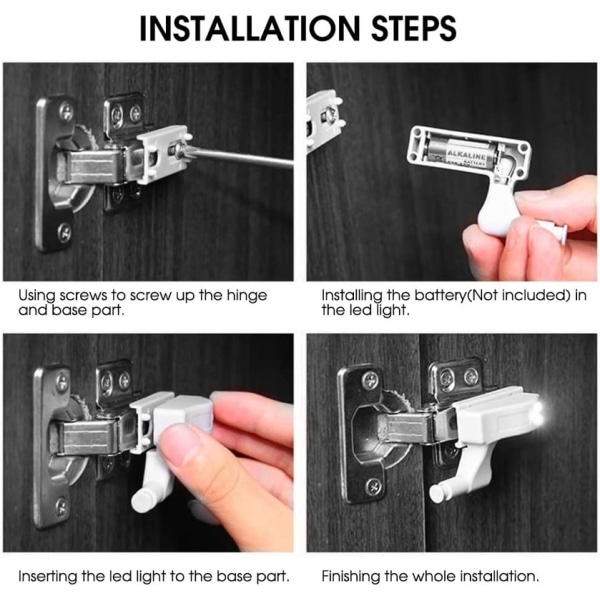 INSTALLATION STEPS

ALKALINE

Using screws to screw up the hinge and base part.

Installing the battery(Not included) in the led light.

Inserting the led light to the base part.

Finishing the whole installation.