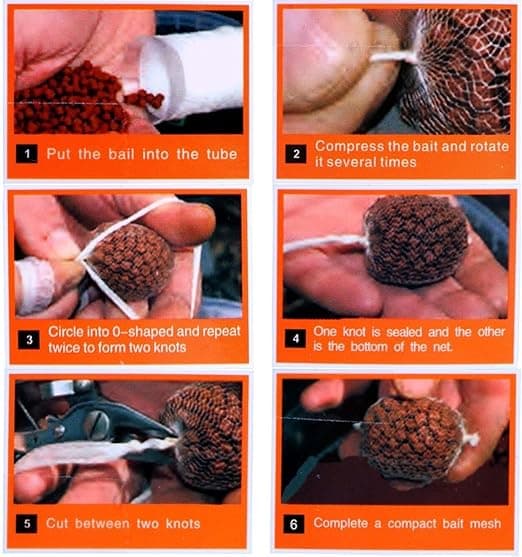 1 Put the bail into the tube

2 Compress the bait and rotate it several times

3 Circle into 0-shaped and repeat twice to form two knots

4 One knot is sealed and the other is the bottom of the net.

5 Cut between two knots

6 Complete a compact bait mesh